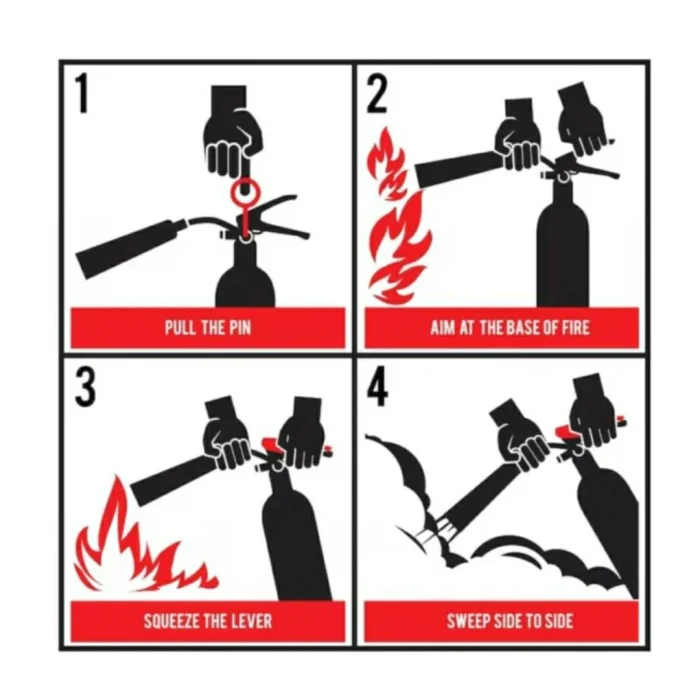 1

PULL THE PIN

2

AIM AT THE BASE OF FIRE

3

SQUEEZE THE LEVER

4

SWEEP SIDE TO SIDE