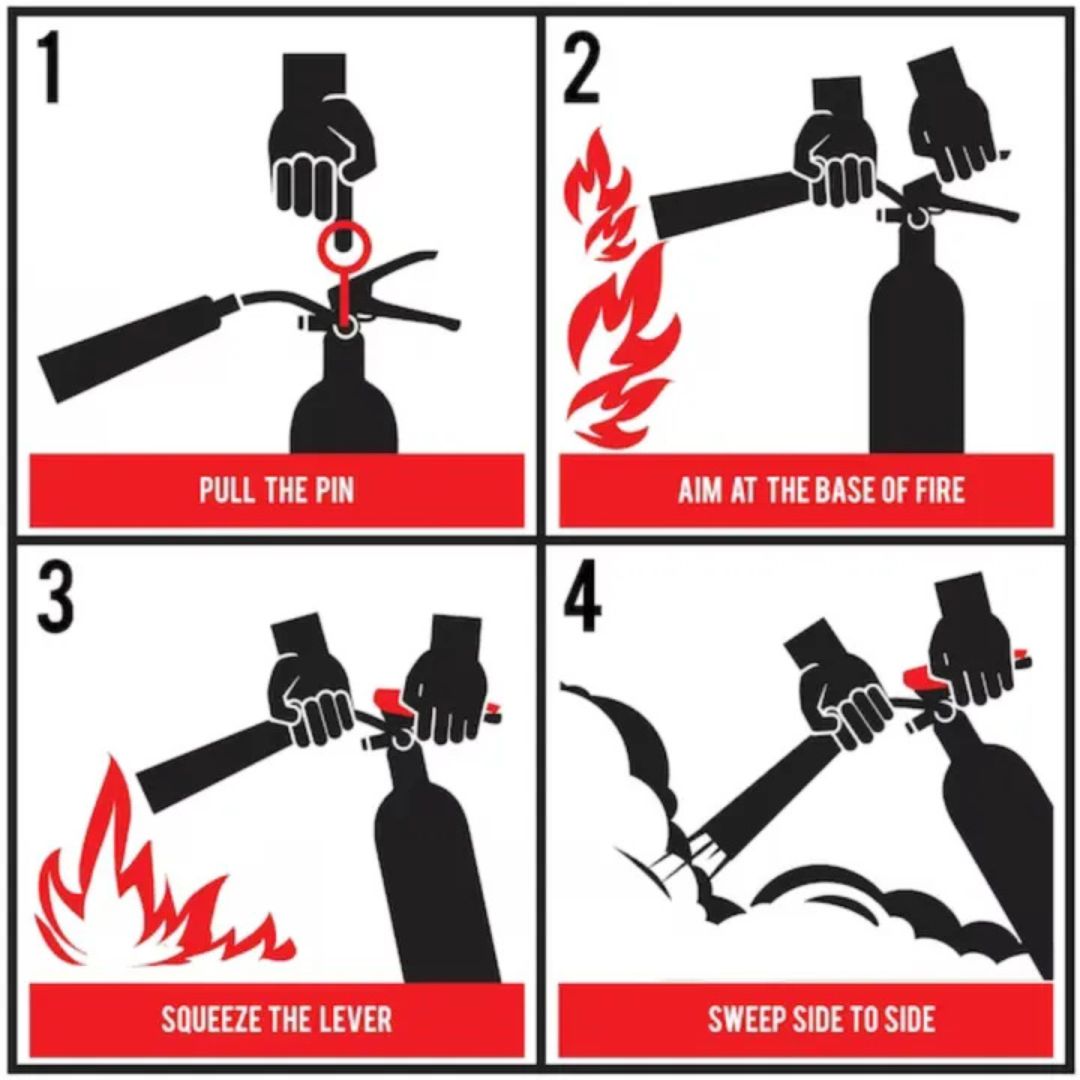 1

PULL THE PIN

2

AIM AT THE BASE OF FIRE

3

SQUEEZE THE LEVER

4

SWEEP SIDE TO SIDE